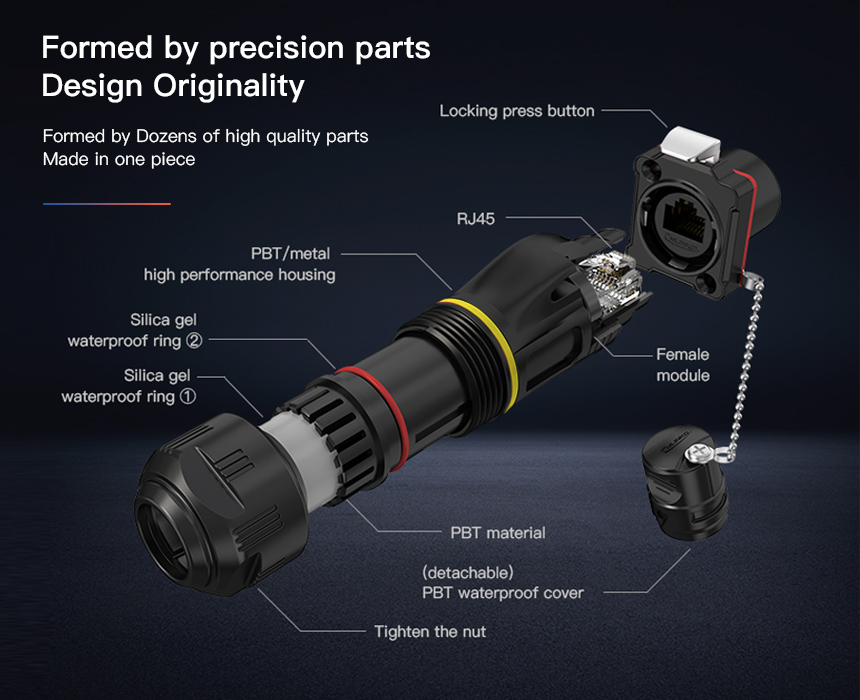 Formed by precision parts
Design Originality

Formed by Dozens of high quality parts
Made in one piece

Locking press button

RJ45

PBT/metal
high performance housing

Silica gel
waterproof ring ②

Silica gel
waterproof ring ①

Female
module

PBT material

(detachable)
PBT waterproof cover

Tighten the nut